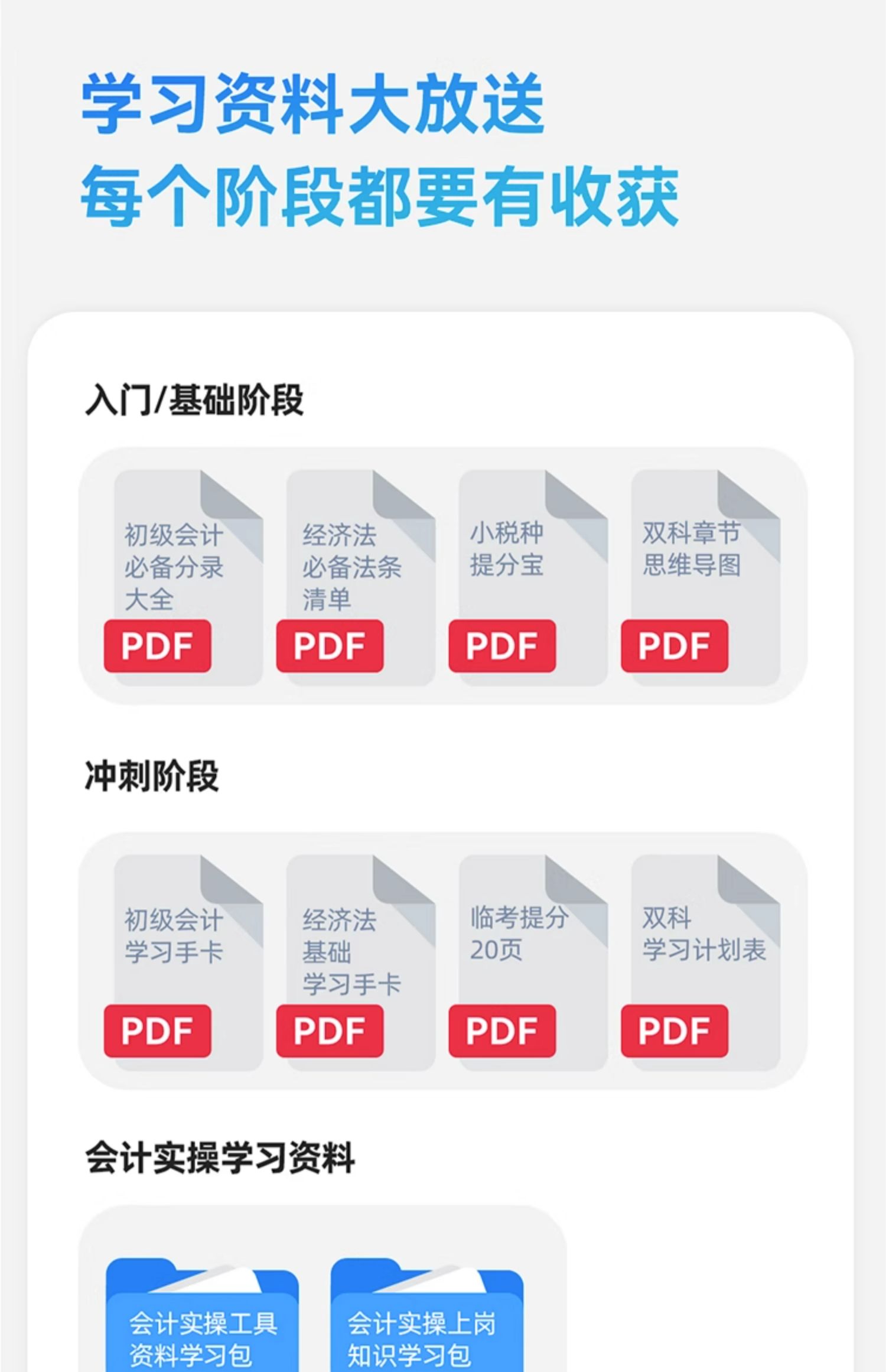 学习资料大放送
每个阶段都要有收获

入门/基础阶段

初级会计
必备分录
大全
PDF

经济法
必备法条
清单
PDF

小税种
提分宝
PDF

双科章节
思维导图
PDF

冲刺阶段

初级会计
学习手卡
PDF

经济法
基础
学习手卡
PDF

临考提分
20页
PDF

双科
学习计划表
PDF

会计实操学习资料

会计实操工具
资料学习包

会计实操上岗
知识学习包